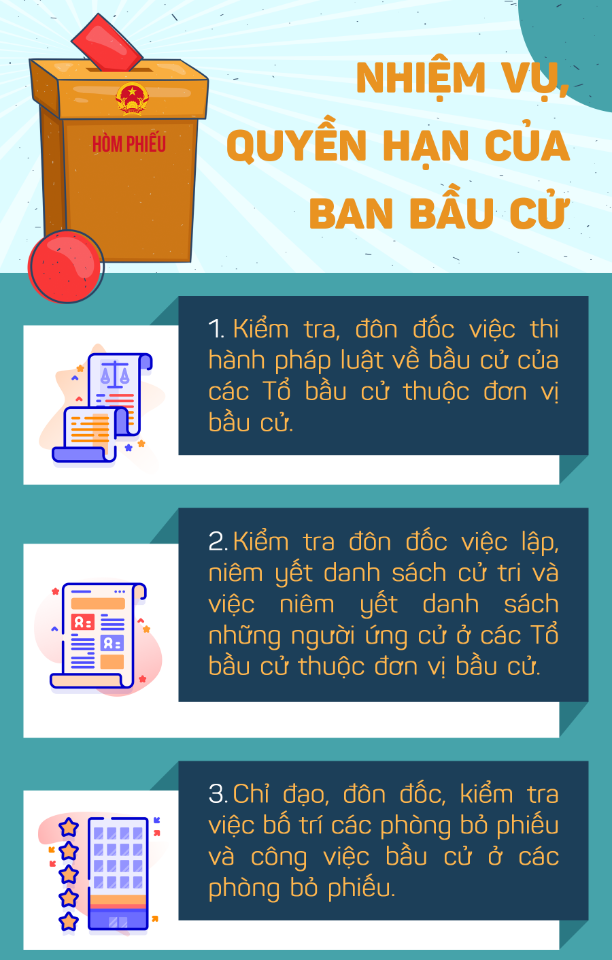 HÒM PHIẾU

NHIỆM VỤ, QUYỀN HẠN CỦA BAN BẦU CỬ

1. Kiểm tra, đôn đốc việc thi hành pháp luật về bầu cử của các Tổ bầu cử thuộc đơn vị bầu cử.

2. Kiểm tra đôn đốc việc lập, niêm yết danh sách cử tri và việc niêm yết danh sách những người ứng cử ở các Tổ bầu cử thuộc đơn vị bầu cử.

3. Chỉ đạo, đôn đốc, kiểm tra việc bố trí các phòng bỏ phiếu và công việc bầu cử ở các phòng bỏ phiếu.